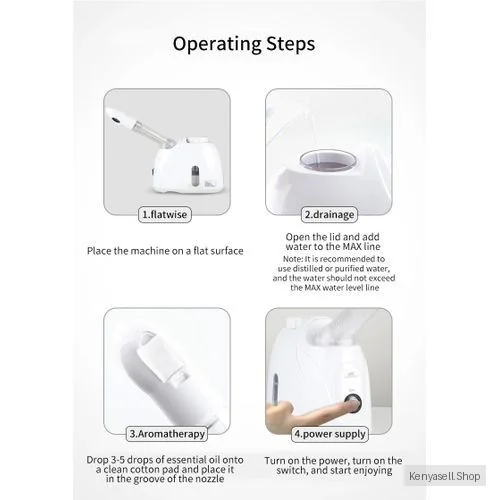 Operating Steps

1.flatwise

Place the machine on a flat surface

2.drainage

Open the lid and add water to the MAX line

Note: It is recommended to use distilled or purified water, and the water should not exceed the MAX water level line

3.Aromatherapy

Drop 3-5 drops of essential oil onto a clean cotton pad and place it in the groove of the nozzle

4.power supply

Turn on the power, turn on the switch, and start enjoying

Kenyasell.Shop