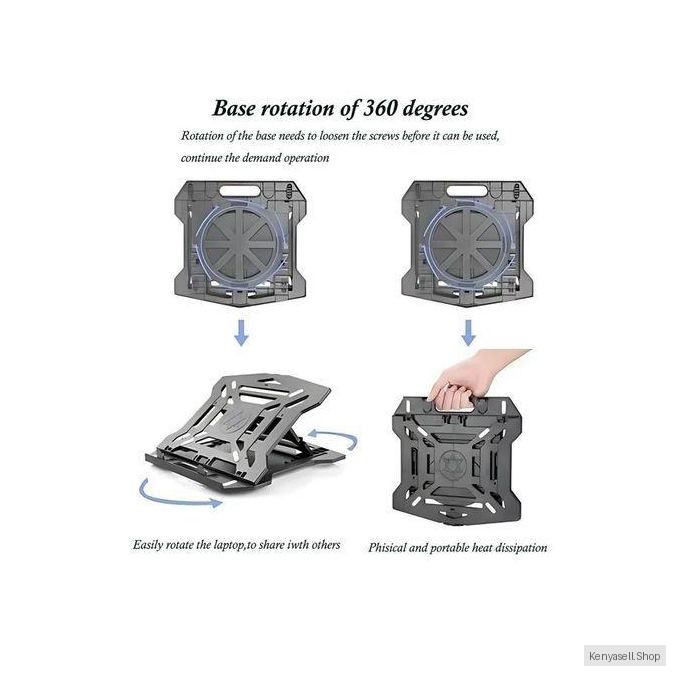 Base rotation of 360 degrees

Rotation of the base needs to loosen the screws before it can be used, continue the demand operation

Easily rotate the laptop,to share iwth others

Phisical and portable heat dissipation

Kenyasell.Shop