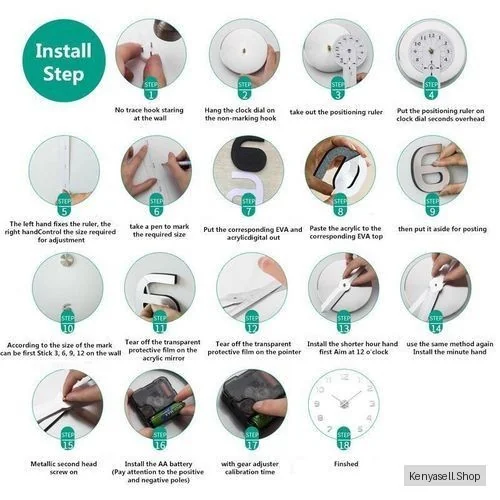 Install Step

STEP 1
No trace hook staring at the wall

STEP 2
Hang the clock dial on the non-marking hook

STEP 3
take out the positioning ruler

STEP 4
Put the positioning ruler on clock dial seconds overhead

STEP 5
The left hand fixes the ruler, the right handControl the size required for adjustment

STEP 6
take a pen to mark the required size

STEP 7
Put the corresponding EVA and acrylicdigital out

STEP 8
Paste the acrylic to the corresponding EVA top

STEP 9
then put it aside for posting

STEP 10
According to the size of the mark can be first Stick 3, 6, 9, 12 on the wall

STEP 11
Tear off the transparent protective film on the acrylic mirror

STEP 12
Tear off the transparent protective film on the pointer

STEP 13
Install the shorter hour hand first Aim at 12 o'clock

STEP 14
use the same method again Install the minute hand

STEP 15
Metallic second head screw on

STEP 16
Install the AA battery (Pay attention to the positive and negative poles)

STEP 17
with gear adjuster calibration time

STEP 18
Finshed

Kenyasell.Shop