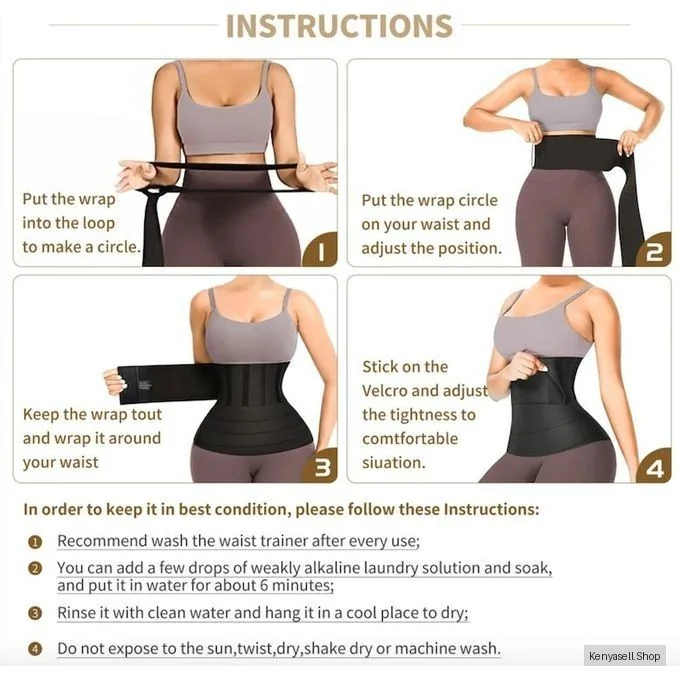 INSTRUCTIONS

Put the wrap into the loop to make a circle.

1

Put the wrap circle on your waist and adjust the position.

2

Keep the wrap tout and wrap it around your waist

3

Stick on the Velcro and adjust the tightness to comtfortable siuation.

4

In order to keep it in best condition, please follow these Instructions:

1 Recommend wash the waist trainer after every use;

2 You can add a few drops of weakly alkaline laundry solution and soak, and put it in water for about 6 minutes;

3 Rinse it with clean water and hang it in a cool place to dry;

4 Do not expose to the sun,twist,dry,shake dry or machine wash.

Kenyasell.Shop