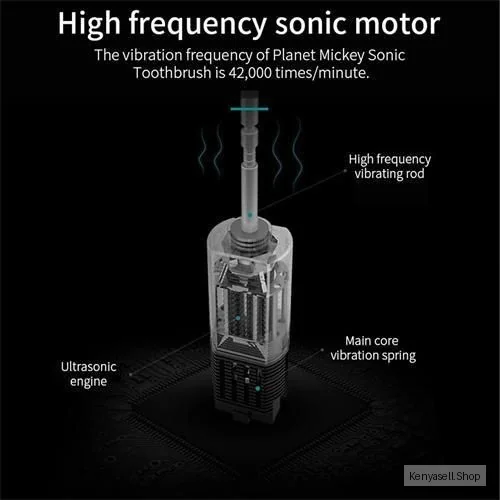 High frequency sonic motor

The vibration frequency of Planet Mickey Sonic Toothbrush is 42,000 times/minute.

High frequency vibrating rod

Main core vibration spring

Ultrasonic engine

Kenyasell.Shop