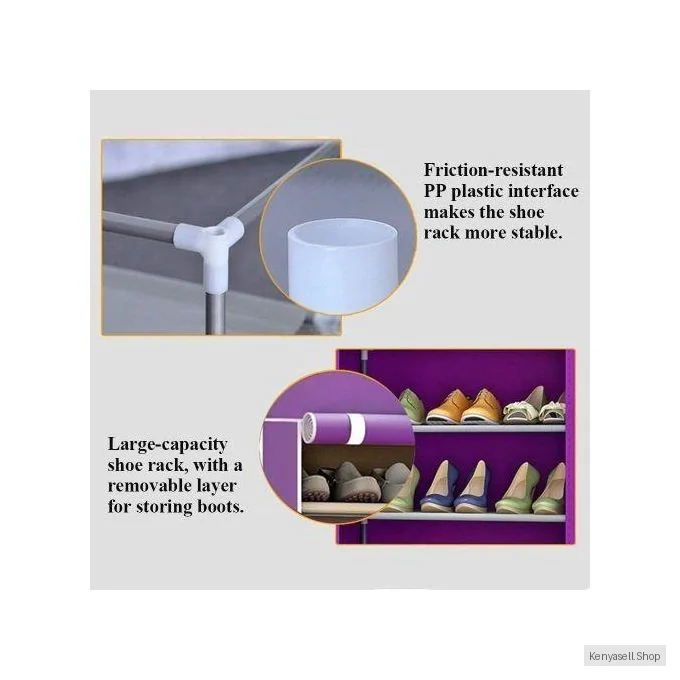 Friction-resistant PP plastic interface makes the shoe rack more stable.

Large-capacity shoe rack, with a removable layer for storing boots.

Kenyasell.Shop