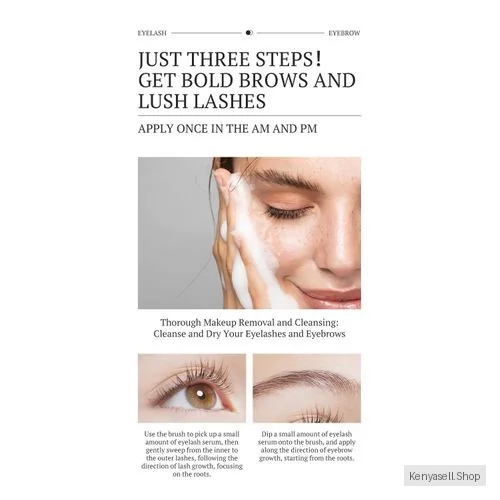 EYELASH EYEBROW

JUST THREE STEPS! GET BOLD BROWS AND LUSH LASHES

APPLY ONCE IN THE AM AND PM

Thorough Makeup Removal and Cleansing: Cleanse and Dry Your Eyelashes and Eyebrows

Use the brush to pick up a small amount of eyelash serum, then gently sweep from the inner to the outer lashes, following the direction of lash growth, focusing on the roots.

Dip a small amount of eyelash serum onto the brush, and apply along the direction of eyebrow growth, starting from the roots.

Kenyasell.Shop