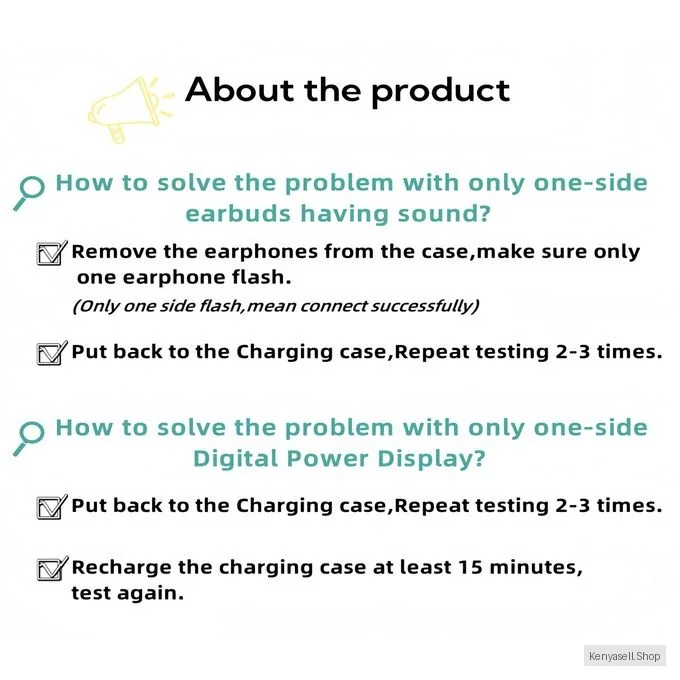 About the product

How to solve the problem with only one-side earbuds having sound?

Remove the earphones from the case,make sure only one earphone flash.

(Only one side flash,mean connect successfully)

Put back to the Charging case,Repeat testing 2-3 times.

How to solve the problem with only one-side Digital Power Display?

Put back to the Charging case,Repeat testing 2-3 times.

Recharge the charging case at least 15 minutes, test again.

Kenyasell.Shop